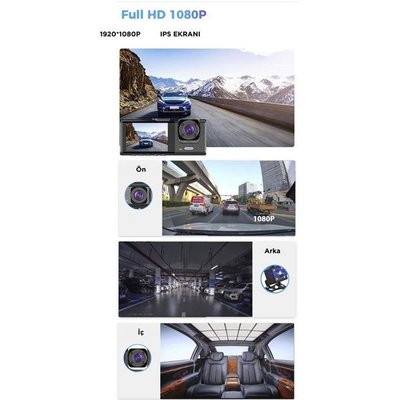 Full HD 1080P

1920*1080P

IPS EKRANI

Ön

1080P

Arka

İç